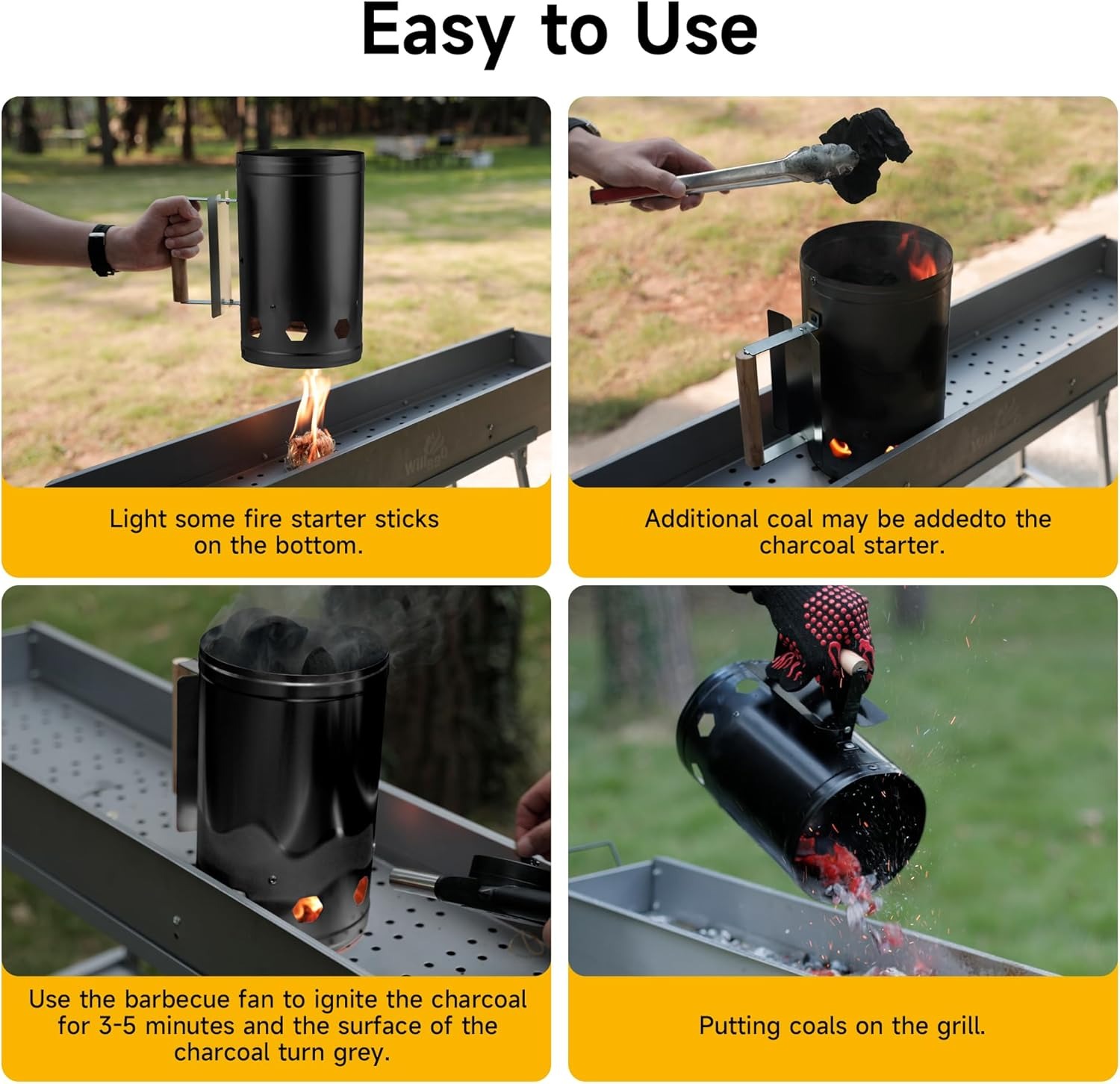 Easy to Use

Light some fire starter sticks on the bottom.

Additional coal may be addedto the charcoal starter.

Use the barbecue fan to ignite the charcoal for 3-5 minutes and the surface of the charcoal turn grey.

Putting coals on the grill.